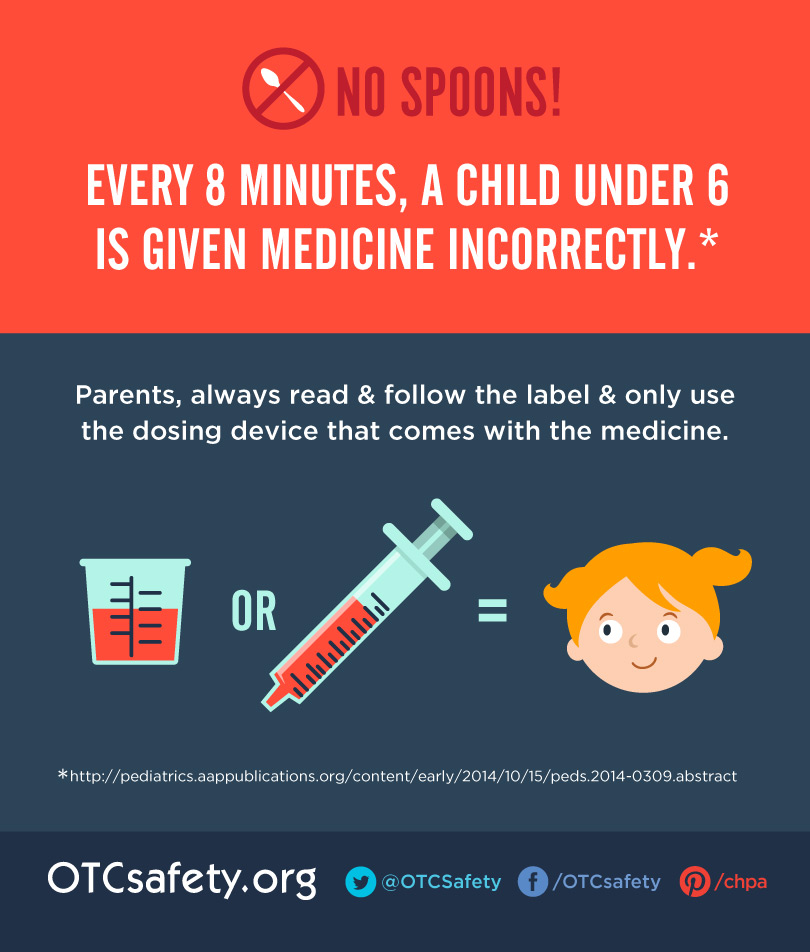 NO SPOONS!

EVERY 8 MINUTES, A CHILD UNDER 6 IS GIVEN MEDICINE INCORRECTLY.*

Parents, always read & follow the label & only use the dosing device that comes with the medicine.

OR

=

*http://pediatrics.aappublications.org/content/early/2014/10/15/peds.2014-0309.abstract

OTCsafety.org

@OTCSafety

/OTCsafety

/chpa